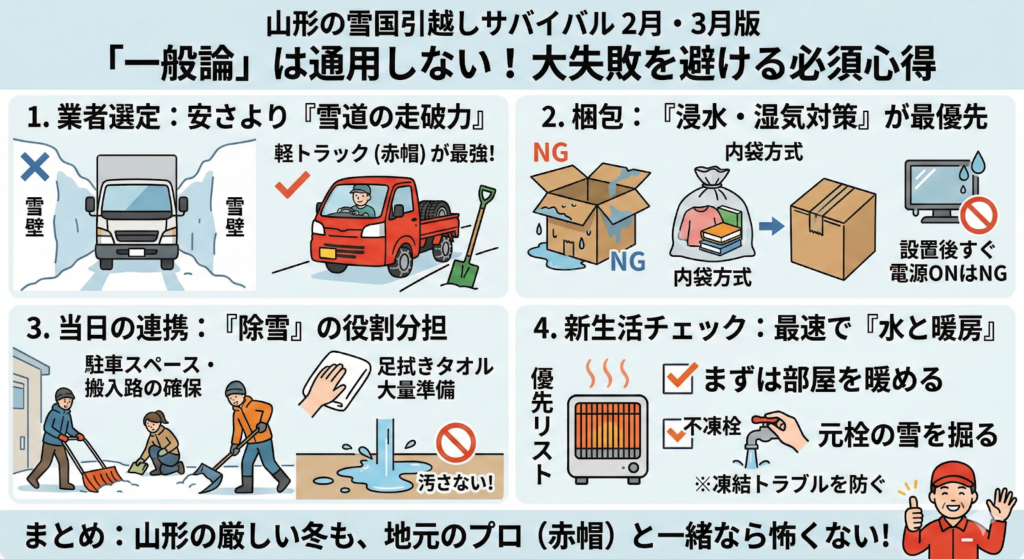 山形の雪国引越しサバイバル 2月・3月版

「一般論」は通用しない！大失敗を避ける必須心得

1. 業者選定：安さより『雪道の走破力』

雪壁

雪壁

軽トラック（赤帽）が最強！

2. 梱包：『浸水・湿気対策』が最優先

NG

NG

内袋方式

内袋方式

設置後すぐ電源ONはNG

3. 当日の連携：『除雪』の役割分担

駐車スペース・搬入路の確保

足拭きタオル大量準備

汚さない！

4. 新生活チェック：最速で『水と暖房』

優先リスト

まずは部屋を暖める

不凍栓

元栓の雪を掘る

※凍結トラブルを防ぐ

まとめ：山形の厳しい冬も、地元のプロ（赤帽）と一緒なら怖くない！